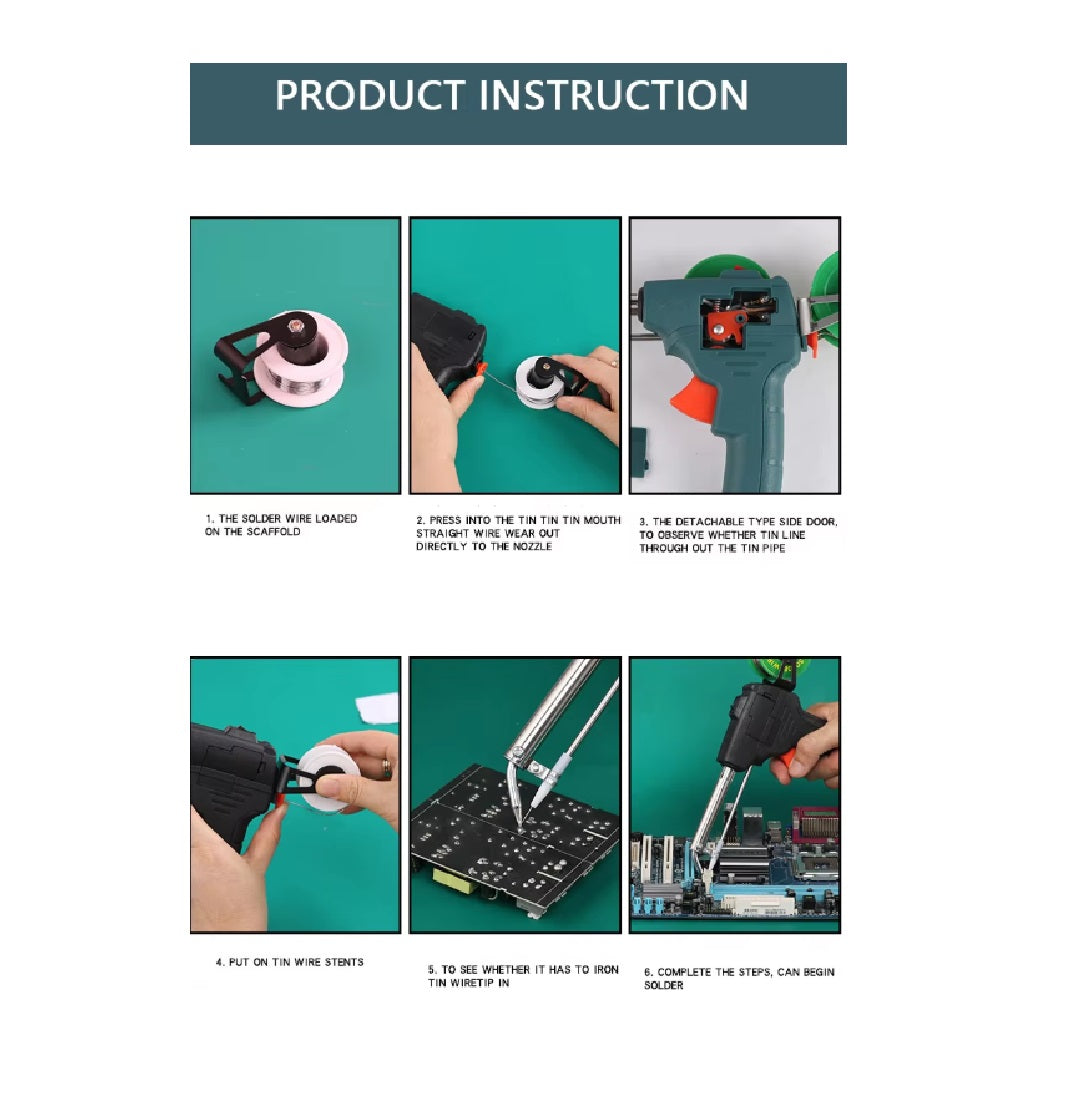 PRODUCT INSTRUCTION

1. THE SOLDER WIRE LOADED ON THE SCAFFOLD

2. PRESS INTO THE TIN TIN TIN MOUTH STRAIGHT WIRE WEAR OUT DIRECTLY TO THE NOZZLE

3. THE DETACHABLE TYPE SIDE DOOR, TO OBSERVE WHETHER TIN LINE THROUGH OUT THE TIN PIPE

4. PUT ON TIN WIRE STENTS

5. TO SEE WHETHER IT HAS TO IRON TIN WIRETIP IN

6. COMPLETE THE STEPS, CAN BEGIN SOLDER